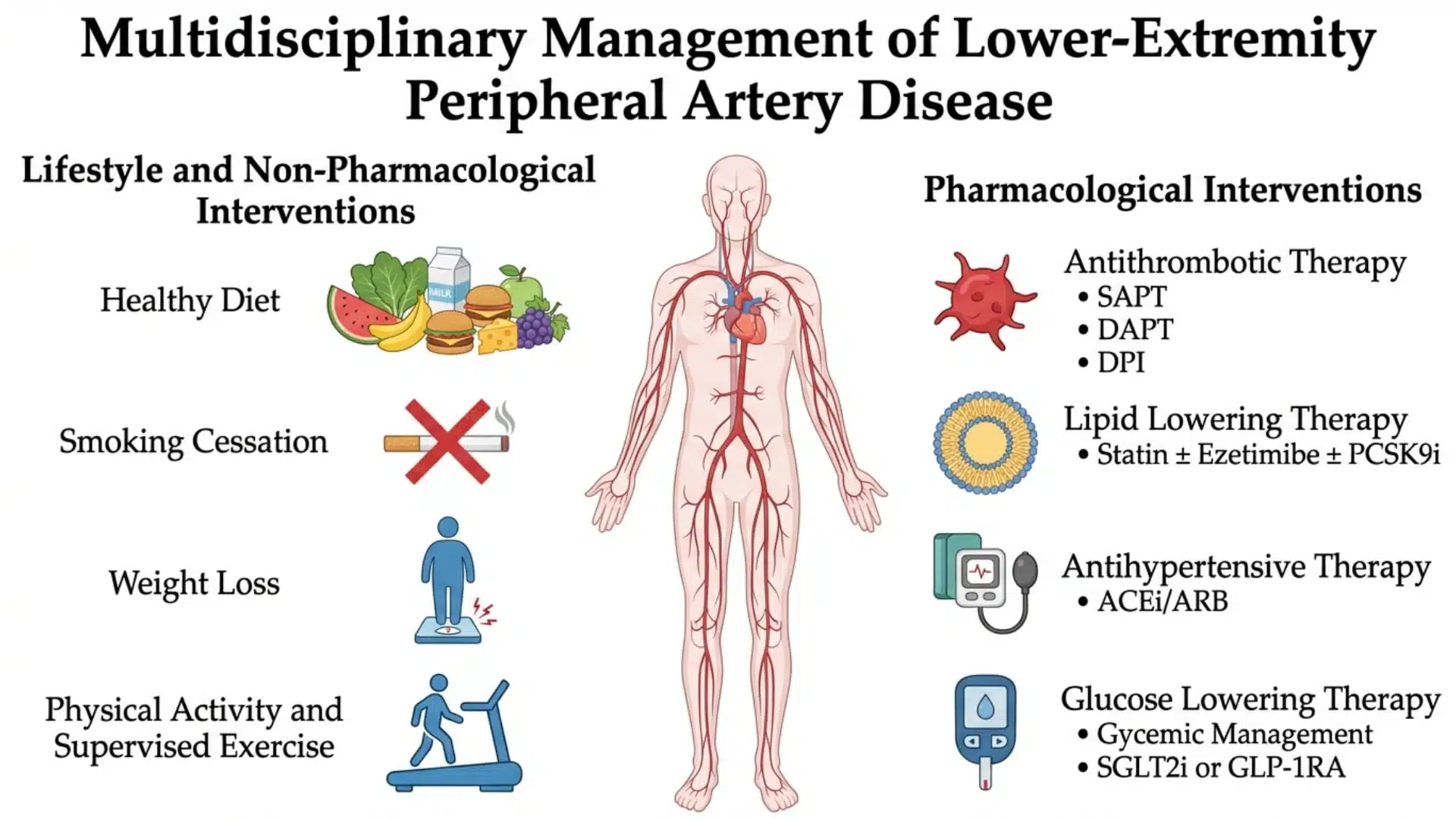 Multidisciplinary Management of Lower-Extremity Peripheral Artery Disease

Lifestyle and Non-Pharmacological Interventions

Healthy Diet

MILK

Smoking Cessation

Weight Loss

Physical Activity and Supervised Exercise

Pharmacological Interventions

Antithrombotic Therapy
• SAPT
• DAPT
• DPI

Lipid Lowering Therapy
• Statin ± Ezetimibe ± PCSK9i

Antihypertensive Therapy
• ACEi/ARB

Glucose Lowering Therapy
• Gycemic Management
• SGLT2i or GLP-1RA