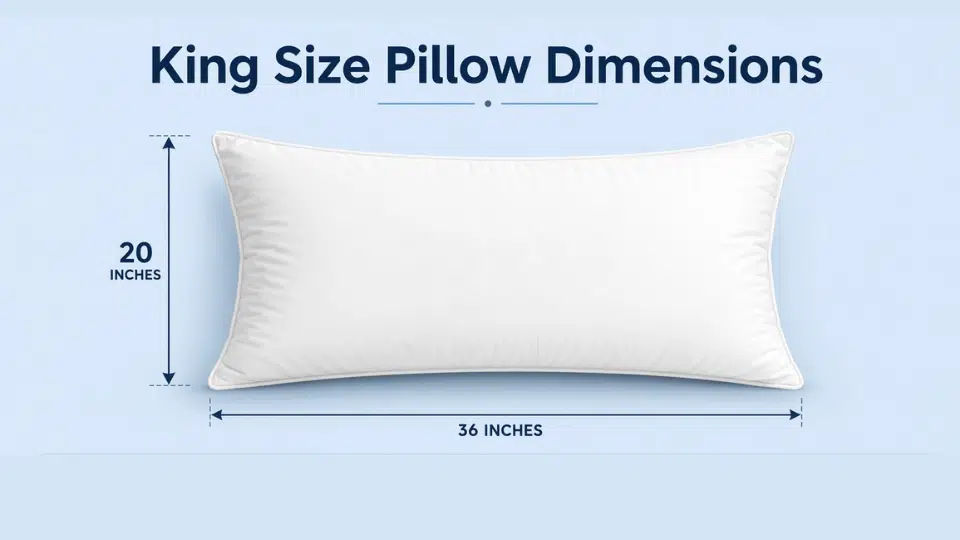 King Size Pillow Dimensions

20
INCHES

36 INCHES