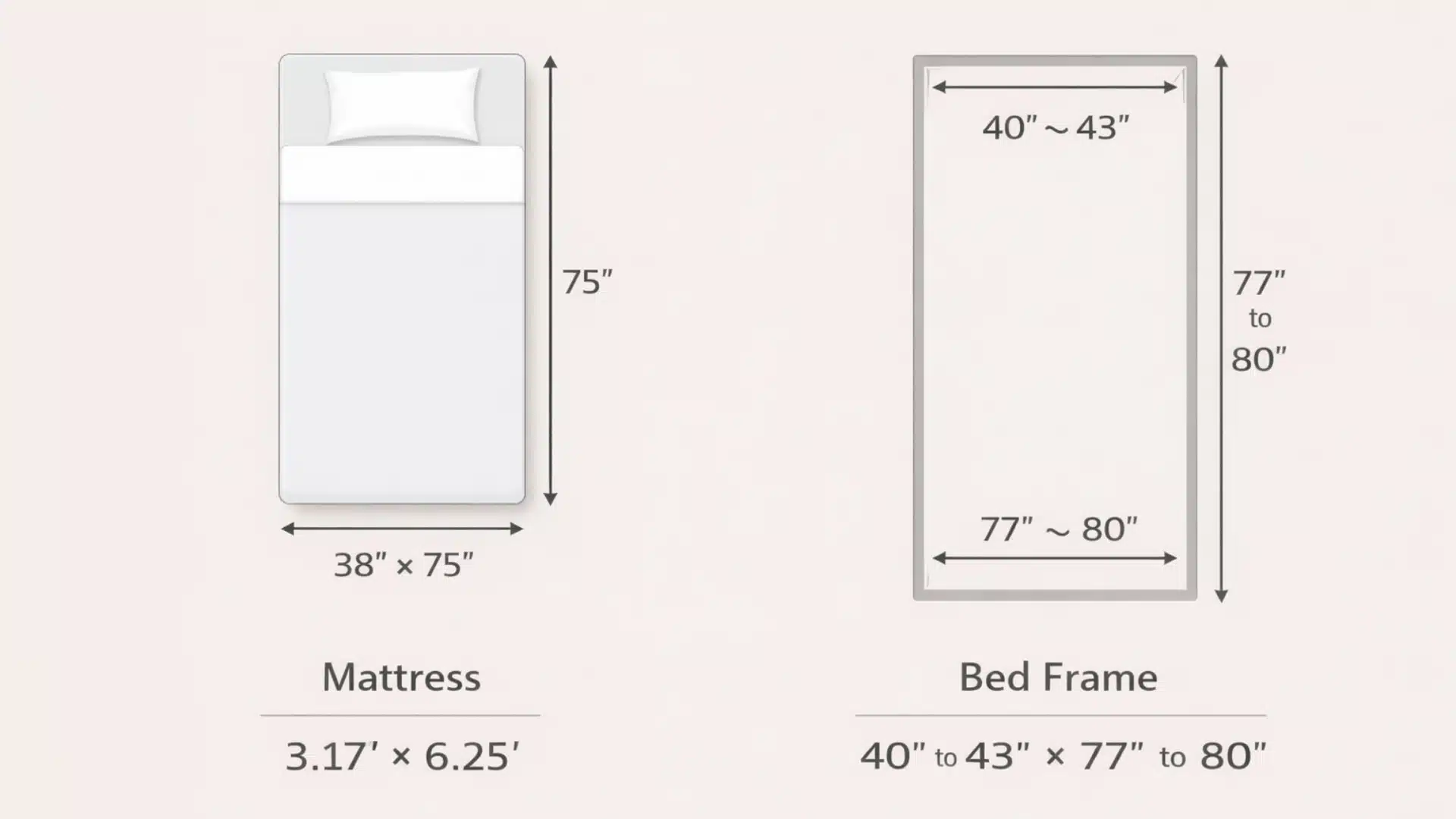 75″

38″ × 75″

Mattress

3.17′ × 6.25′

40″ ~ 43″

77″ to 80″

77″ ~ 80″

Bed Frame

40″ to 43″ × 77″ to 80″